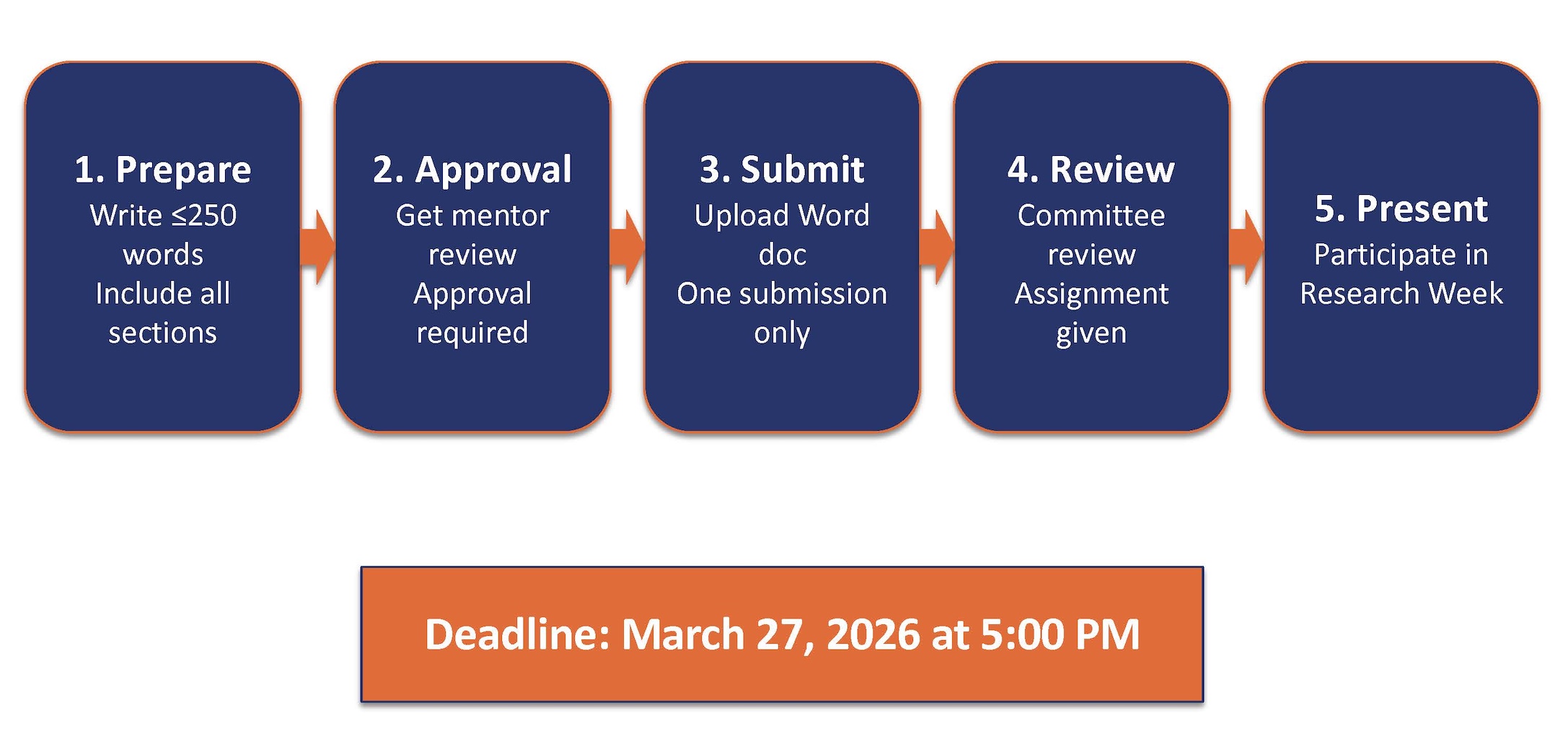 1. Prepare
Write ≤250 words
Include all sections

2. Approval
Get mentor review
Approval required

3. Submit
Upload Word doc
One submission only

4. Review
Committee review
Assignment given

5. Present
Participate in Research Week

Deadline: March 27, 2026 at 5:00 PM